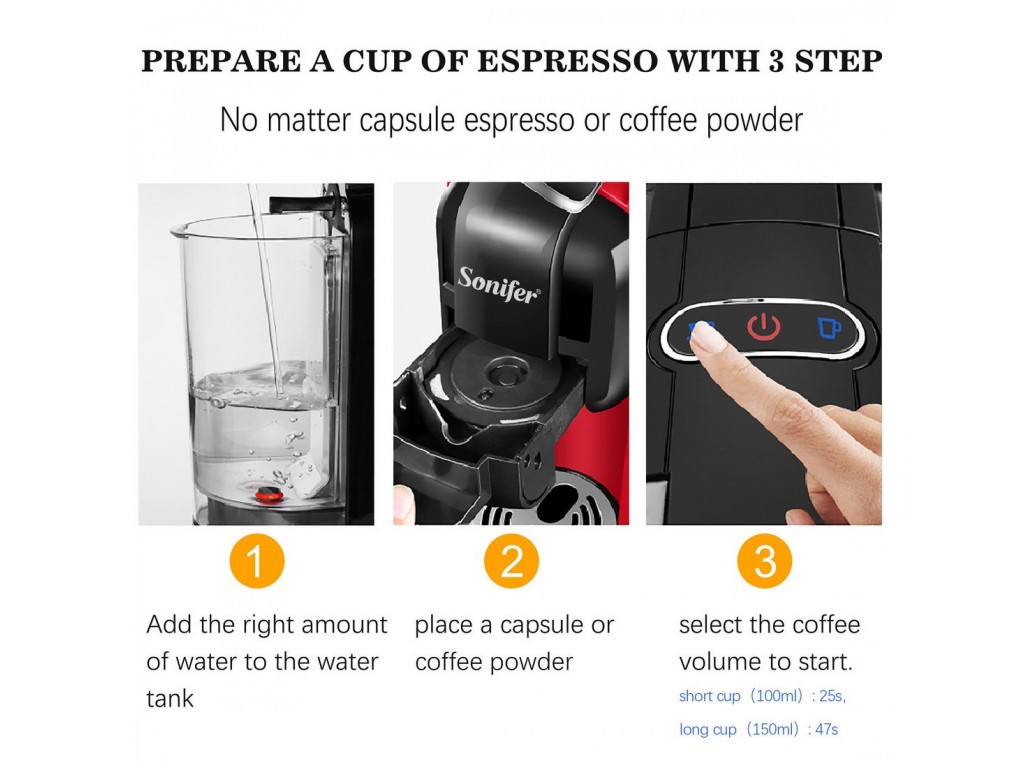 PREPARE A CUP OF ESPRESSO WITH 3 STEP

No matter capsule espresso or coffee powder

Sonifer

1

Add the right amount of water to the water tank

2

place a capsule or coffee powder

3

select the coffee volume to start.

short cup（100ml）: 25s,

long cup（150ml）: 47s